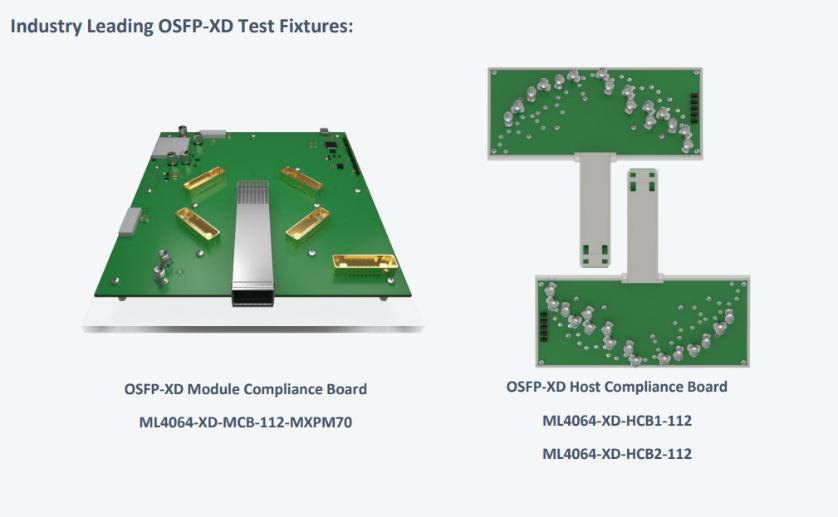 Industry Leading OSFP-XD Test Fixtures:

OSFP-XD Module Compliance Board

ML4064-XD-MCB-112-MXPM70

OSFP-XD Host Compliance Board

ML4064-XD-HCB1-112

ML4064-XD-HCB2-112