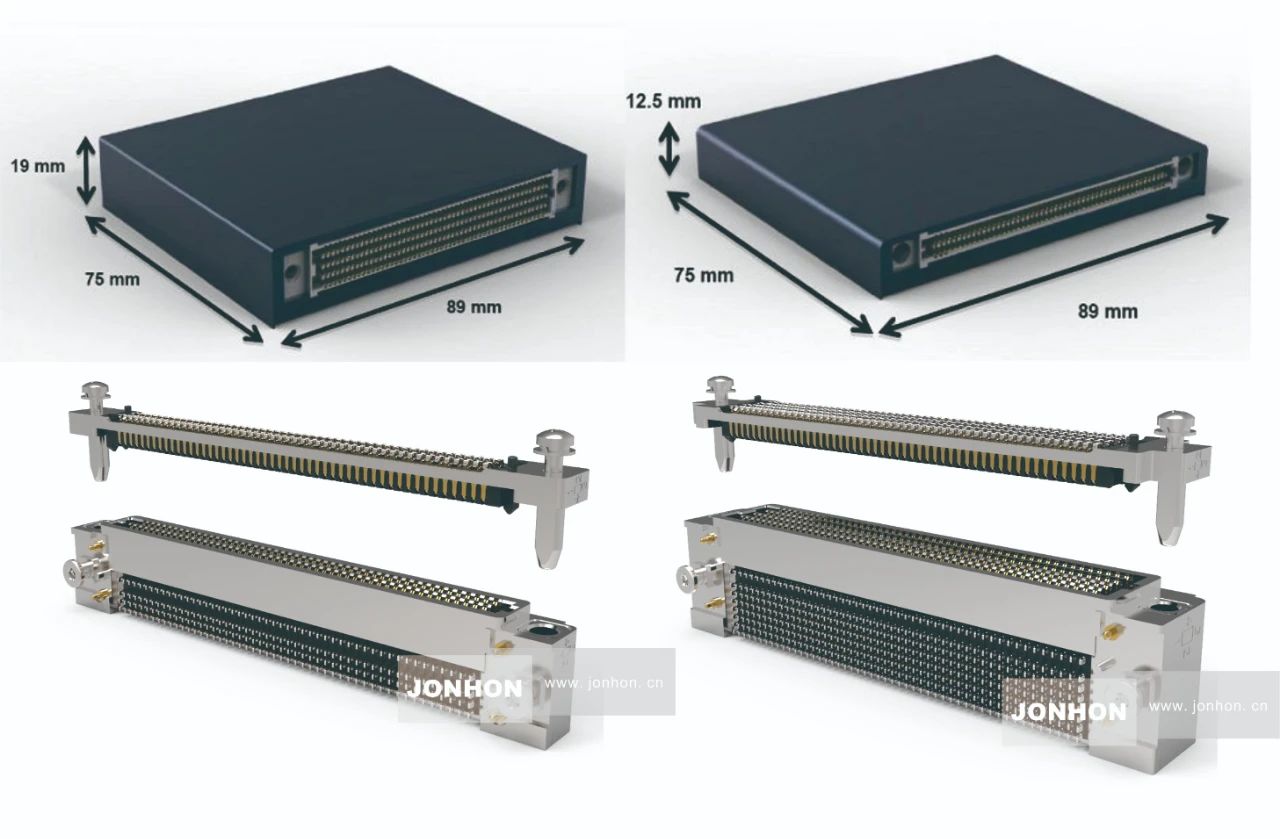 19 mm
75 mm
89 mm
12.5 mm
75 mm
89 mm
JONHON www.jonhon.cn
JONHON www.jonhon.cn