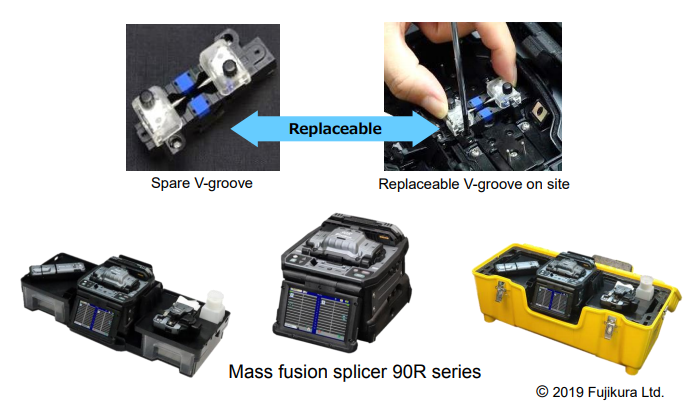 Replaceable

Spare V-groove

Replaceable V-groove on site

Mass fusion splicer 90R series

© 2019 Fujikura Ltd.