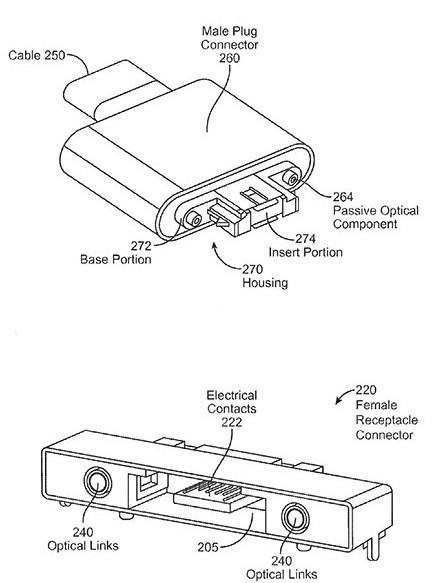 Cable 250

Male Plug Connector 260

264 Passive Optical Component

272 Base Portion

274 Insert Portion

270 Housing

Electrical Contacts 222

220 Female Receptacle Connector

240 Optical Links

205

240 Optical Links